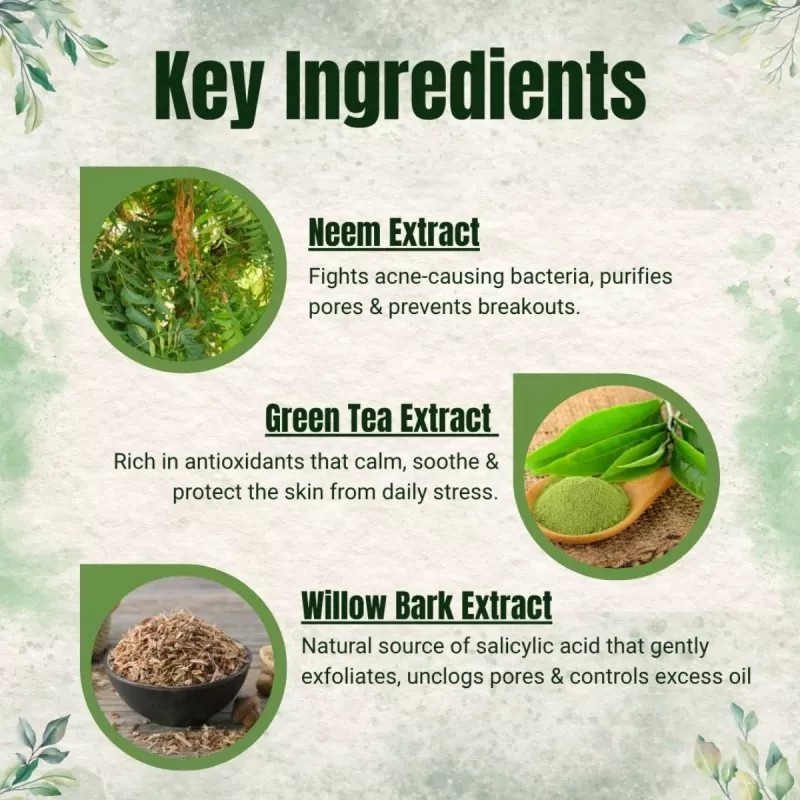 Key Ingredients

Neem Extract

Fights acne-causing bacteria, purifies pores & prevents breakouts.

Green Tea Extract

Rich in antioxidants that calm, soothe & protect the skin from daily stress.

Willow Bark Extract

Natural source of salicylic acid that gently exfoliates, unclogs pores & controls excess oil