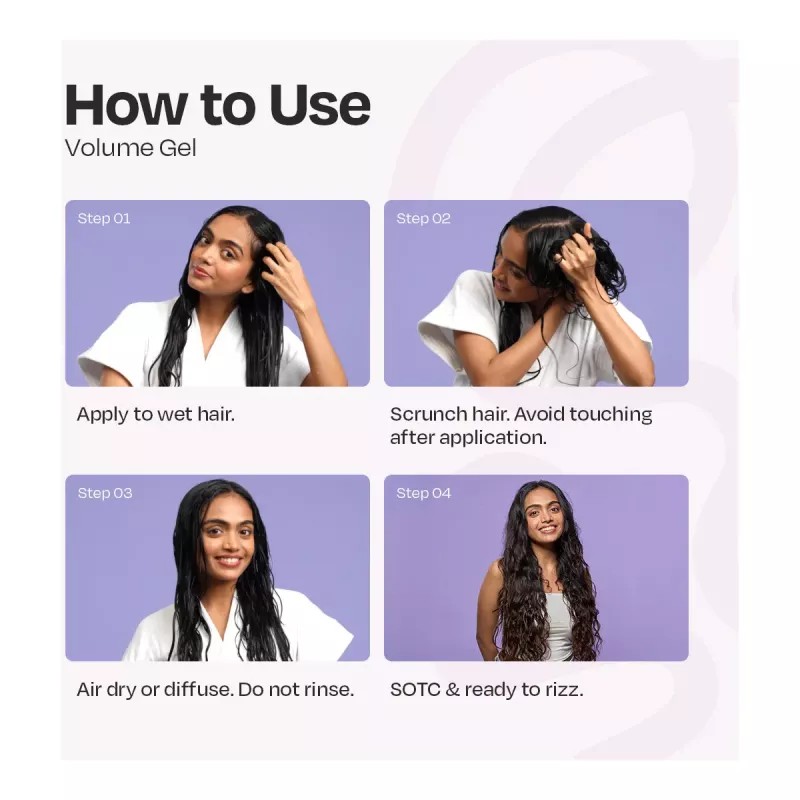 How to Use
Volume Gel

Step 01

Apply to wet hair.

Step 02

Scrunch hair. Avoid touching after application.

Step 03

Air dry or diffuse. Do not rinse.

Step 04

SOTC & ready to rizz.