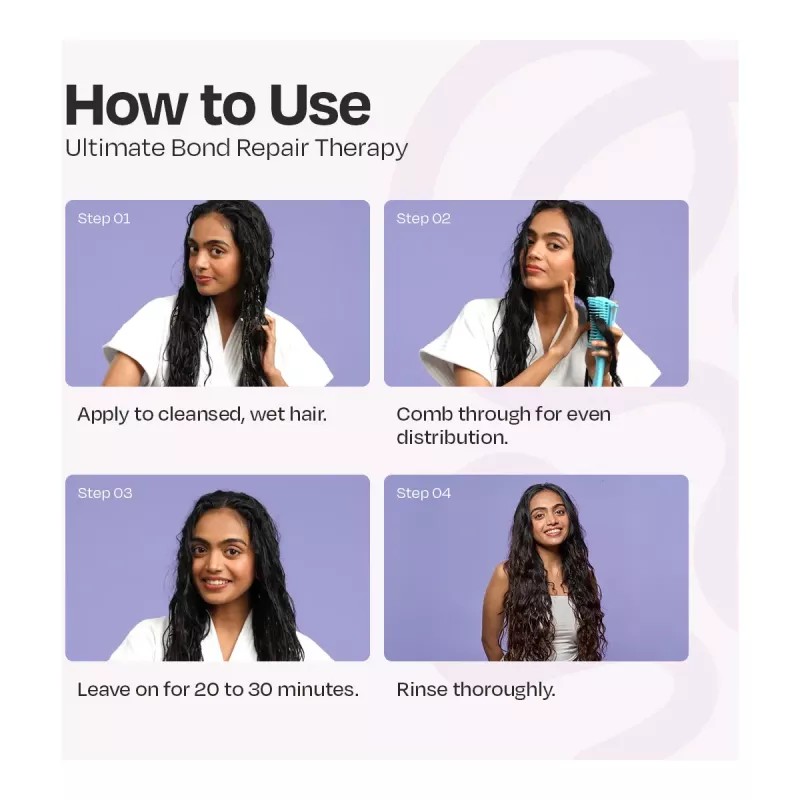 How to Use
Ultimate Bond Repair Therapy

Step 01

Apply to cleansed, wet hair.

Step 02

Comb through for even distribution.

Step 03

Leave on for 20 to 30 minutes.

Step 04

Rinse thoroughly.