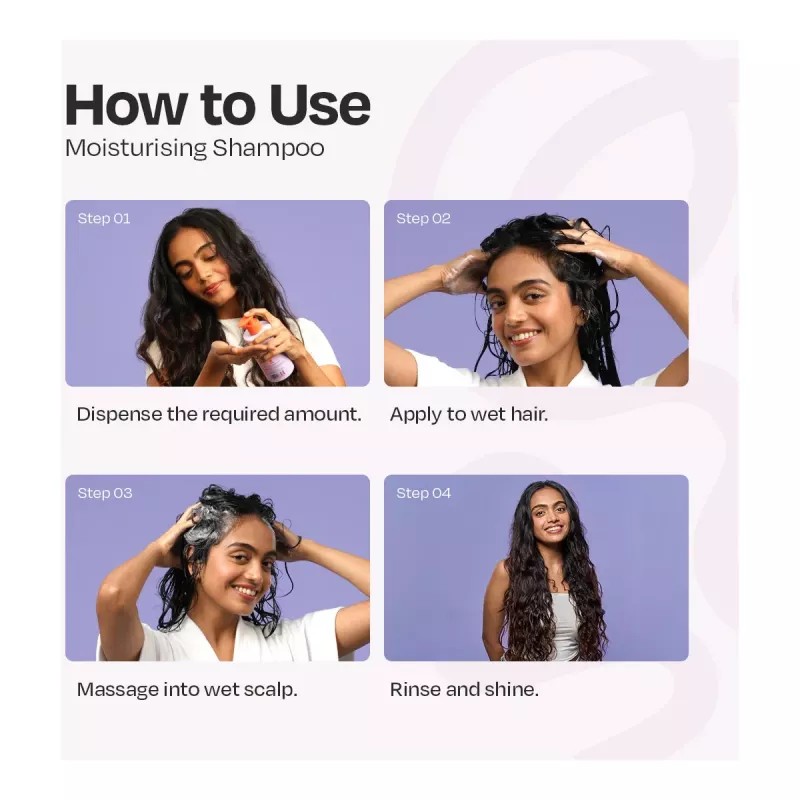 How to Use
Moisturising Shampoo

Step 01

Dispense the required amount.

Step 02

Apply to wet hair.

Step 03

Massage into wet scalp.

Step 04

Rinse and shine.