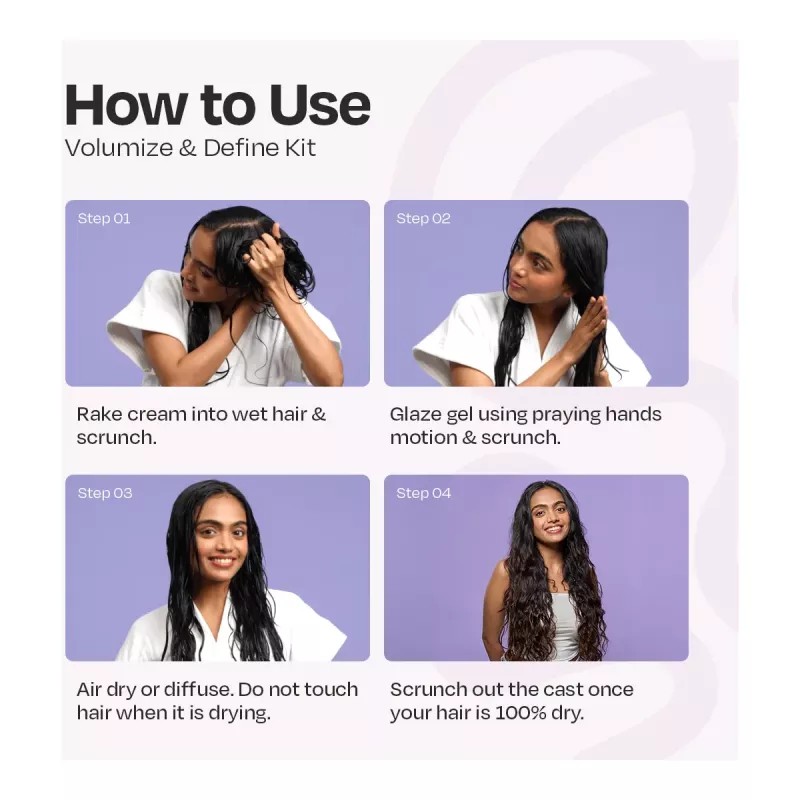 How to Use
Volumize & Define Kit

Step 01

Rake cream into wet hair & scrunch.

Step 02

Glaze gel using praying hands motion & scrunch.

Step 03

Air dry or diffuse. Do not touch hair when it is drying.

Step 04

Scrunch out the cast once your hair is 100% dry.