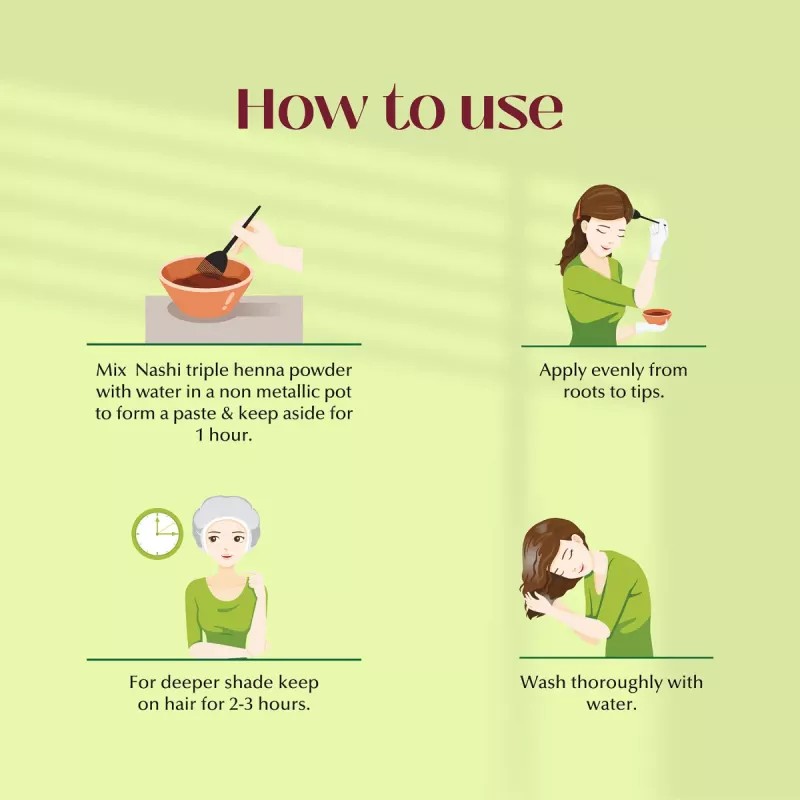 How to use

Mix Nashi triple henna powder with water in a non metallic pot to form a paste & keep aside for 1 hour.

Apply evenly from roots to tips.

For deeper shade keep on hair for 2-3 hours.

Wash thoroughly with water.