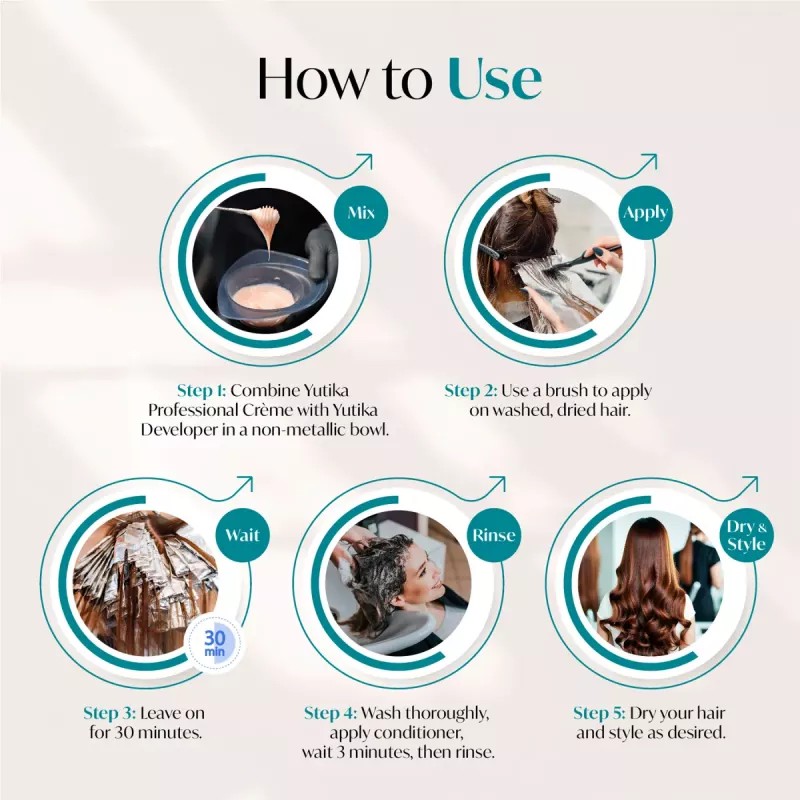 How to Use

Mix

Step 1: Combine Yutika Professional Crème with Yutika Developer in a non-metallic bowl.

Apply

Step 2: Use a brush to apply on washed, dried hair.

Wait

30 min

Step 3: Leave on for 30 minutes.

Rinse

Step 4: Wash thoroughly, apply conditioner, wait 3 minutes, then rinse.

Dry & Style

Step 5: Dry your hair and style as desired.