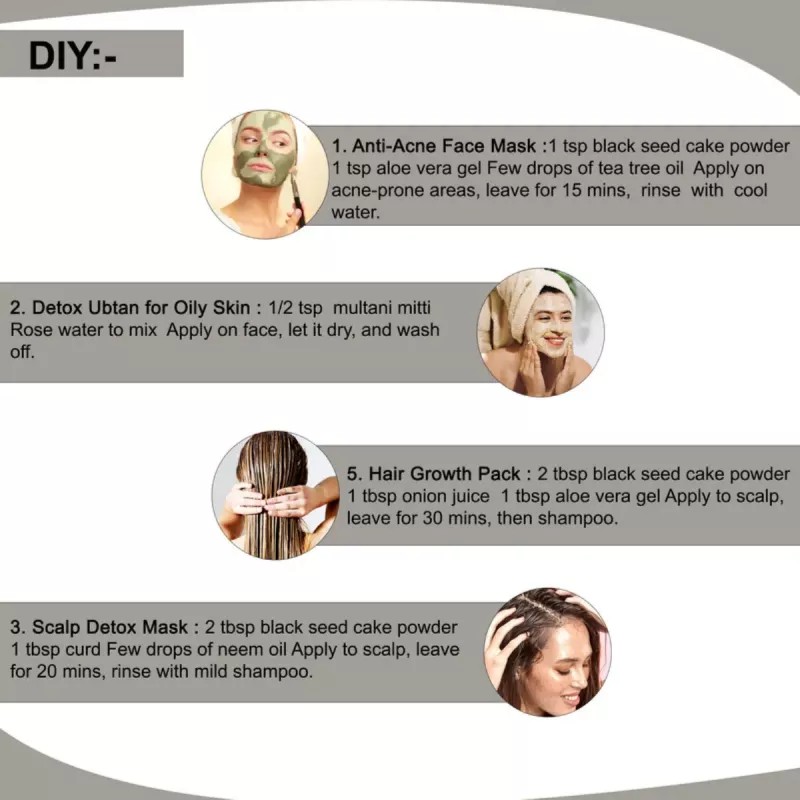 DIY:-

1. Anti-Acne Face Mask :1 tsp black seed cake powder 1 tsp aloe vera gel Few drops of tea tree oil Apply on acne-prone areas, leave for 15 mins, rinse with cool water.

2. Detox Ubtan for Oily Skin : 1/2 tsp multani mitti Rose water to mix Apply on face, let it dry, and wash off.

5. Hair Growth Pack : 2 tbsp black seed cake powder 1 tbsp onion juice 1 tbsp aloe vera gel Apply to scalp, leave for 30 mins, then shampoo.

3. Scalp Detox Mask : 2 tbsp black seed cake powder 1 tbsp curd Few drops of neem oil Apply to scalp, leave for 20 mins, rinse with mild shampoo.