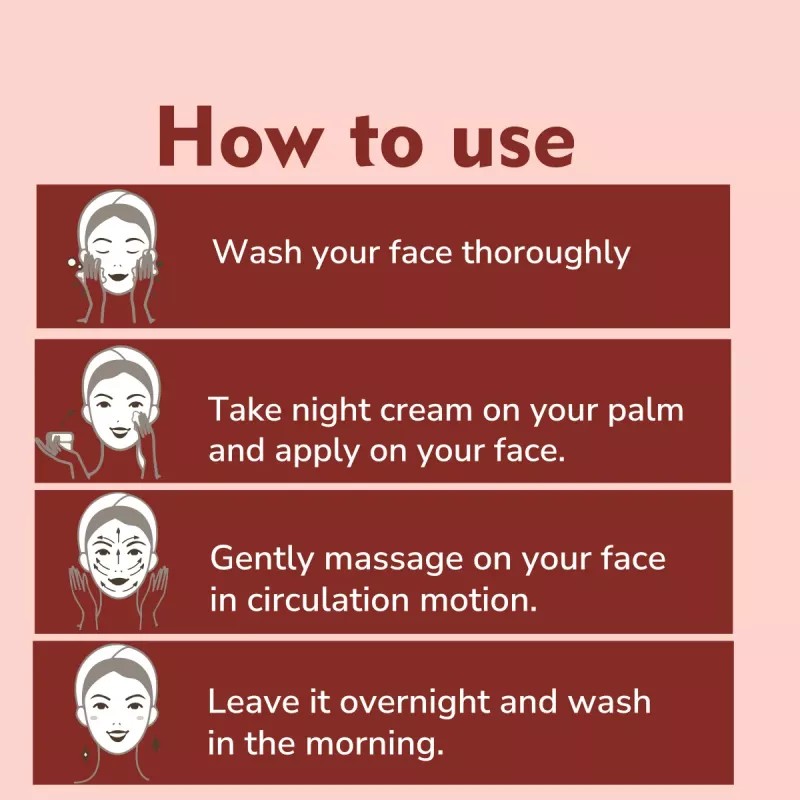 How to use

Wash your face thoroughly

Take night cream on your palm and apply on your face.

Gently massage on your face in circulation motion.

Leave it overnight and wash in the morning.