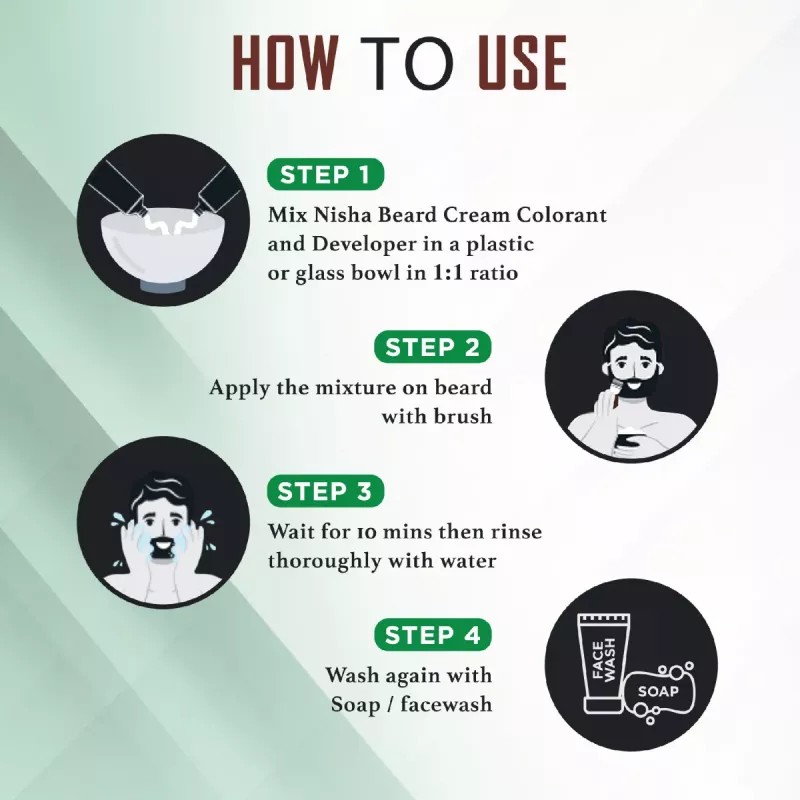 HOW TO USE

STEP 1
Mix Nisha Beard Cream Colorant and Developer in a plastic or glass bowl in 1:1 ratio

STEP 2
Apply the mixture on beard with brush

STEP 3
Wait for 10 mins then rinse thoroughly with water

STEP 4
Wash again with Soap / facewash

FACE WASH

SOAP