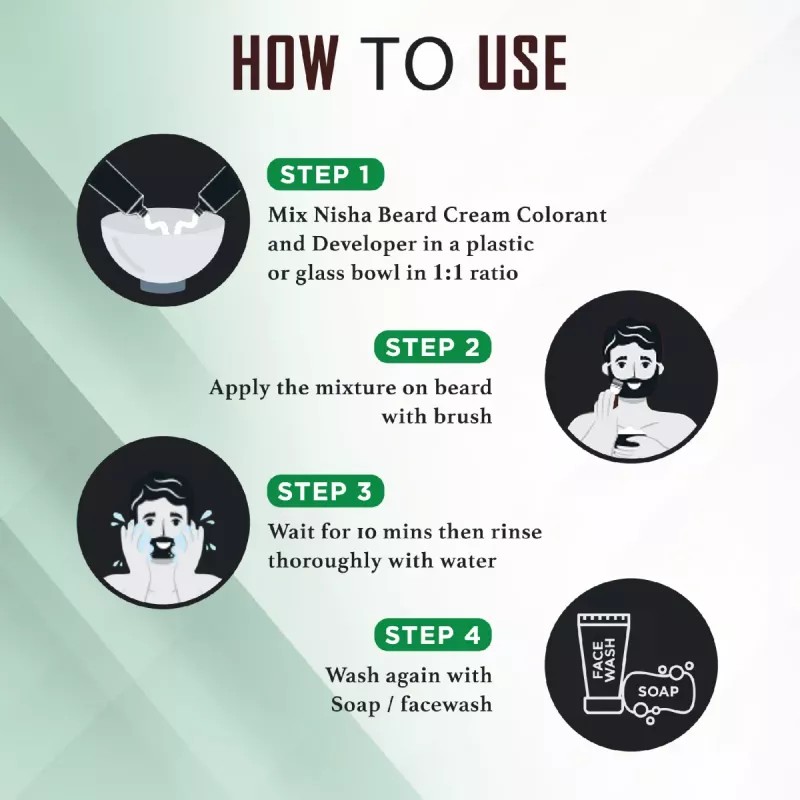 HOW TO USE

STEP 1

Mix Nisha Beard Cream Colorant and Developer in a plastic or glass bowl in 1:1 ratio

STEP 2

Apply the mixture on beard with brush

STEP 3

Wait for 10 mins then rinse thoroughly with water

STEP 4

Wash again with Soap / facewash

FACE WASH

SOAP