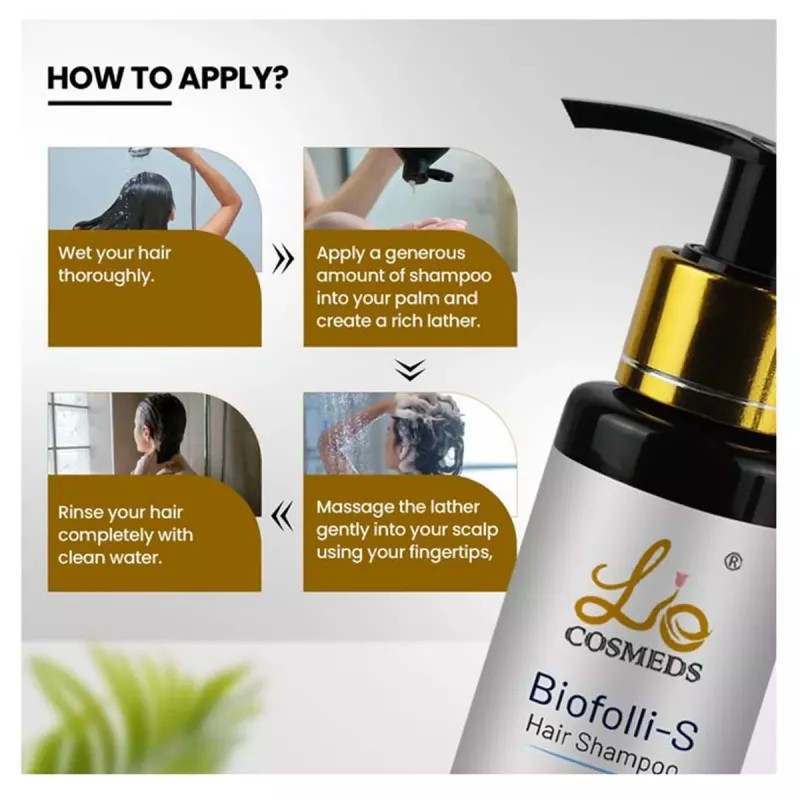 HOW TO APPLY?

Wet your hair thoroughly.

Apply a generous amount of shampoo into your palm and create a rich lather.

Massage the lather gently into your scalp using your fingertips,

Rinse your hair completely with clean water.

Lio ®
COSMEDS
Biofolli-S
Hair Shampoo