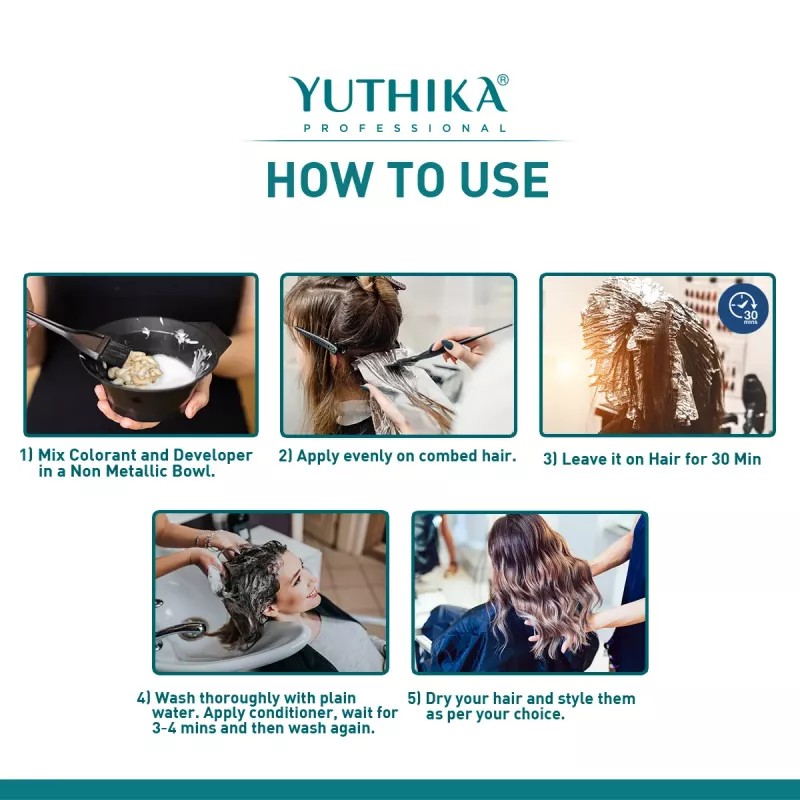 YUTHIKA®
PROFESSIONAL

HOW TO USE

30 mins

1) Mix Colorant and Developer in a Non Metallic Bowl.

2) Apply evenly on combed hair.

3) Leave it on Hair for 30 Min

4) Wash thoroughly with plain water. Apply conditioner, wait for 3-4 mins and then wash again.

5) Dry your hair and style them as per your choice.