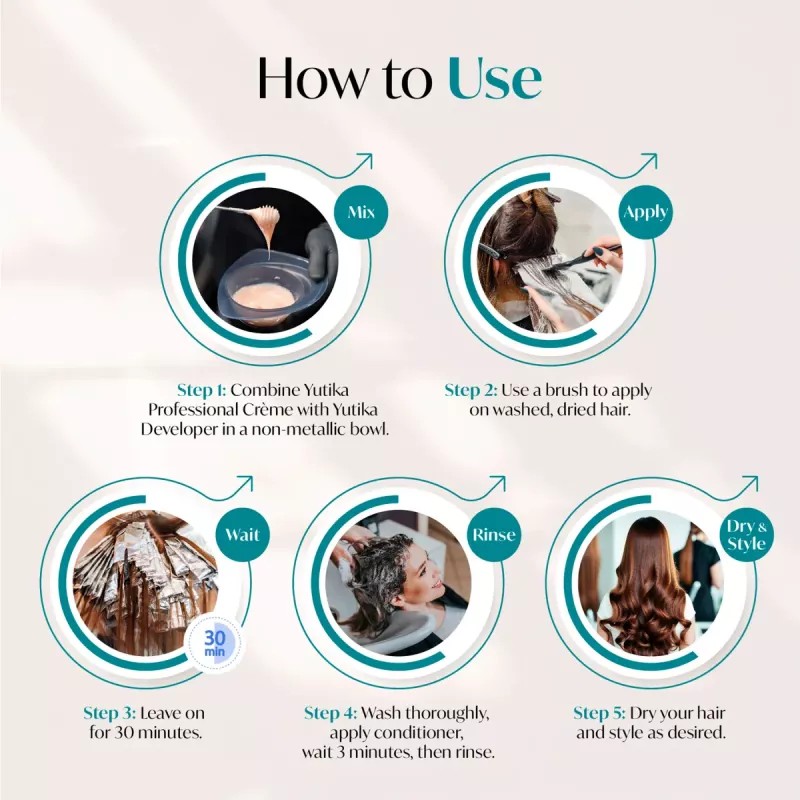 How to Use

Mix

Step 1: Combine Yutika Professional Crème with Yutika Developer in a non-metallic bowl.

Apply

Step 2: Use a brush to apply on washed, dried hair.

Wait

30 min

Step 3: Leave on for 30 minutes.

Rinse

Step 4: Wash thoroughly, apply conditioner, wait 3 minutes, then rinse.

Dry & Style

Step 5: Dry your hair and style as desired.