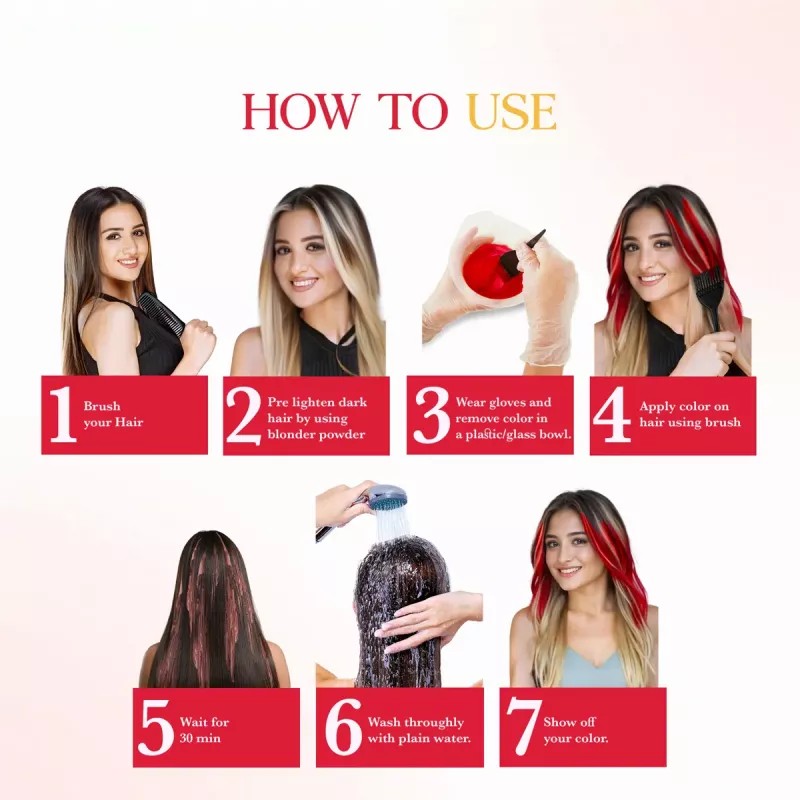 HOW TO USE

1 Brush your Hair

2 Pre lighten dark hair by using blonder powder

3 Wear gloves and remove color in a plastic/glass bowl.

4 Apply color on hair using brush

5 Wait for 30 min

6 Wash throughly with plain water.

7 Show off your color.