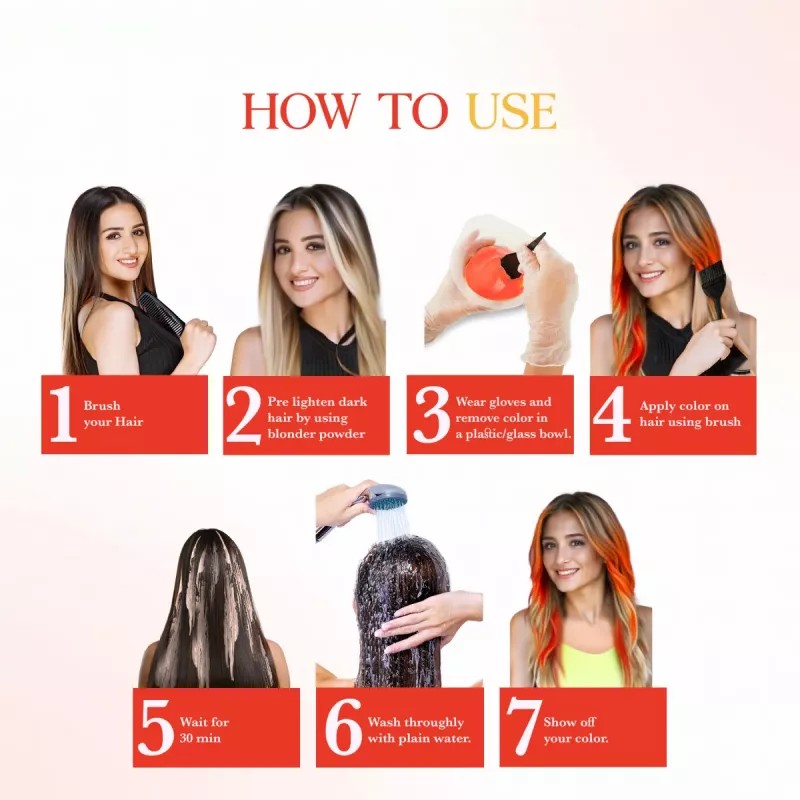 HOW TO USE

1 Brush your Hair

2 Pre lighten dark hair by using blonder powder

3 Wear gloves and remove color in a plastic/glass bowl.

4 Apply color on hair using brush

5 Wait for 30 min

6 Wash throughly with plain water.

7 Show off your color.