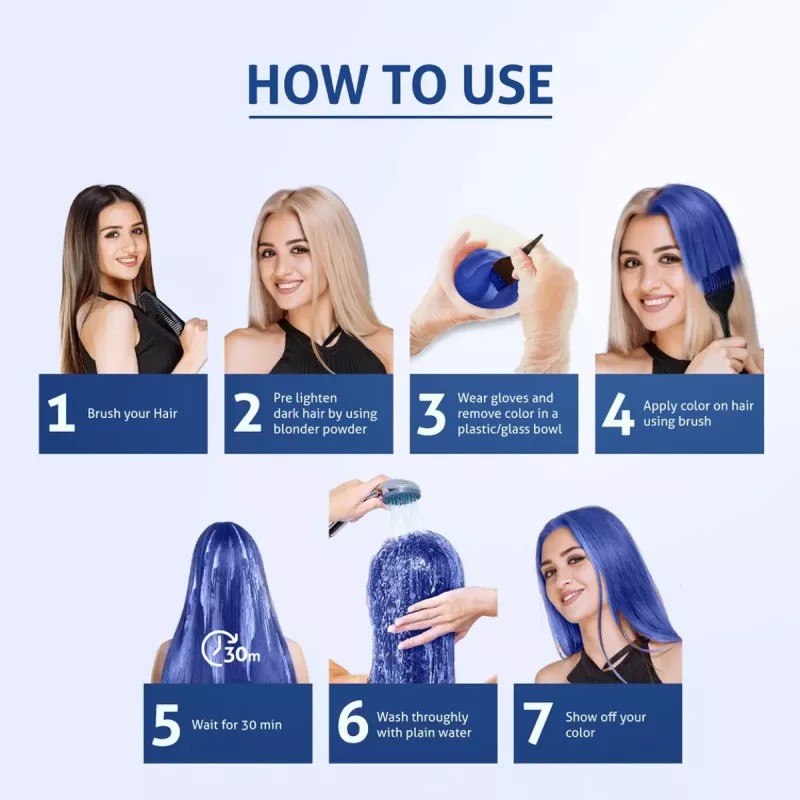 HOW TO USE

1 Brush your Hair

2 Pre lighten dark hair by using blonder powder

3 Wear gloves and remove color in a plastic/glass bowl

4 Apply color on hair using brush

30m

5 Wait for 30 min

6 Wash throughly with plain water

7 Show off your color