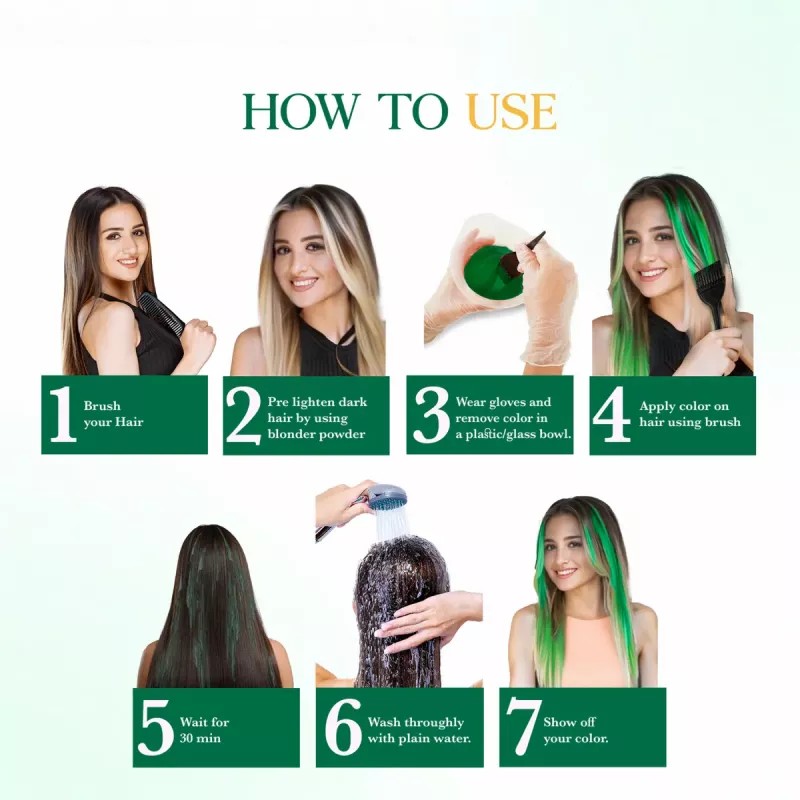 HOW TO USE

1 Brush your Hair

2 Pre lighten dark hair by using blonder powder

3 Wear gloves and remove color in a plastic/glass bowl.

4 Apply color on hair using brush

5 Wait for 30 min

6 Wash throughly with plain water.

7 Show off your color.