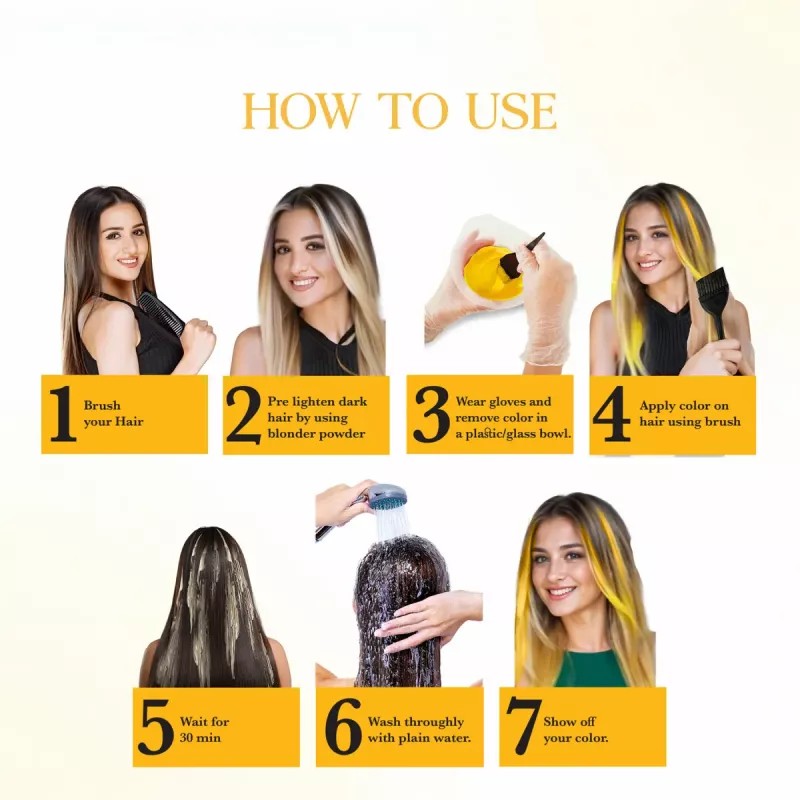 HOW TO USE

1 Brush your Hair

2 Pre lighten dark hair by using blonder powder

3 Wear gloves and remove color in a plastic/glass bowl.

4 Apply color on hair using brush

5 Wait for 30 min

6 Wash throughly with plain water.

7 Show off your color.