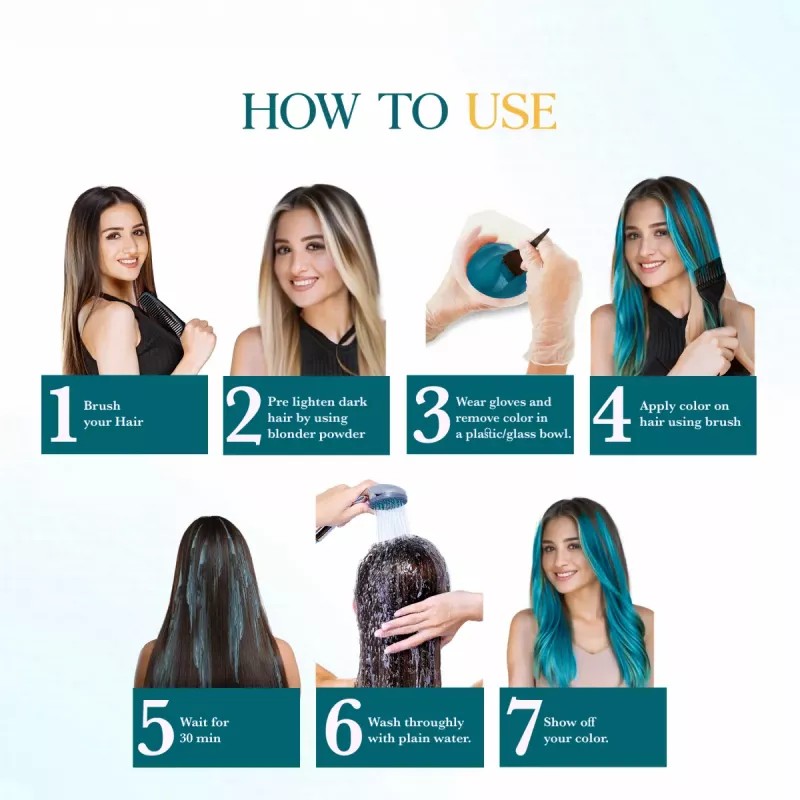 HOW TO USE

1 Brush your Hair

2 Pre lighten dark hair by using blonder powder

3 Wear gloves and remove color in a plastic/glass bowl.

4 Apply color on hair using brush

5 Wait for 30 min

6 Wash throughly with plain water.

7 Show off your color.