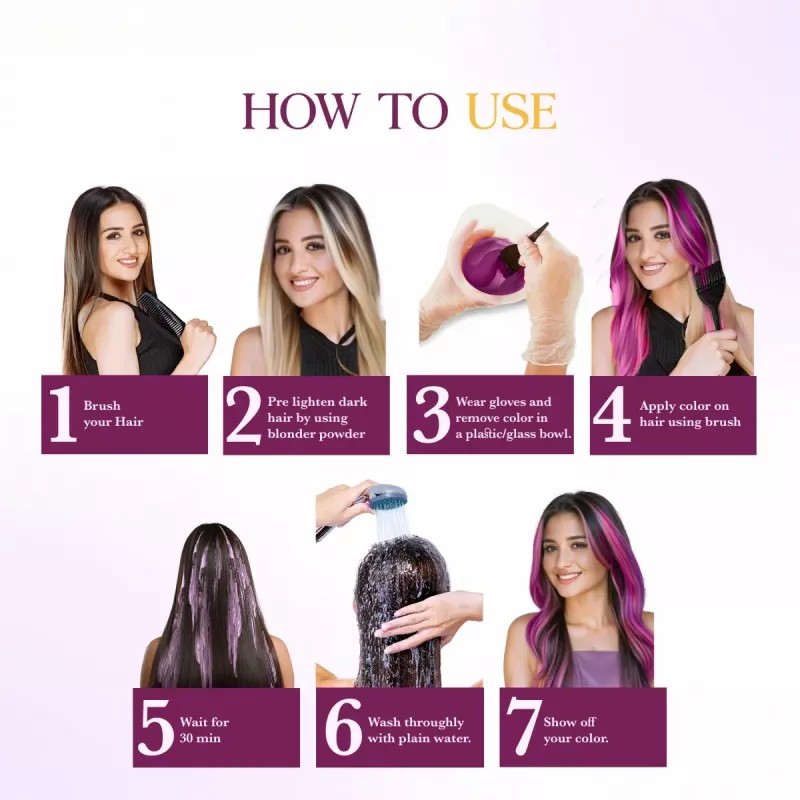 HOW TO USE

1 Brush your Hair

2 Pre lighten dark hair by using blonder powder

3 Wear gloves and remove color in a plastic/glass bowl.

4 Apply color on hair using brush

5 Wait for 30 min

6 Wash throughly with plain water.

7 Show off your color.