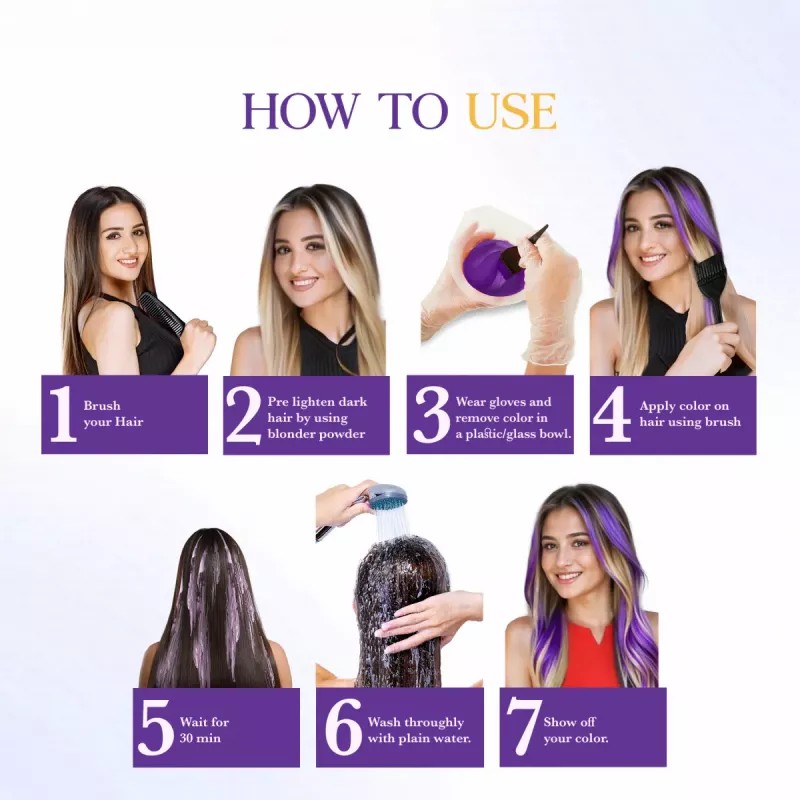 HOW TO USE

1 Brush your Hair

2 Pre lighten dark hair by using blonder powder

3 Wear gloves and remove color in a plastic/glass bowl.

4 Apply color on hair using brush

5 Wait for 30 min

6 Wash throughly with plain water.

7 Show off your color.