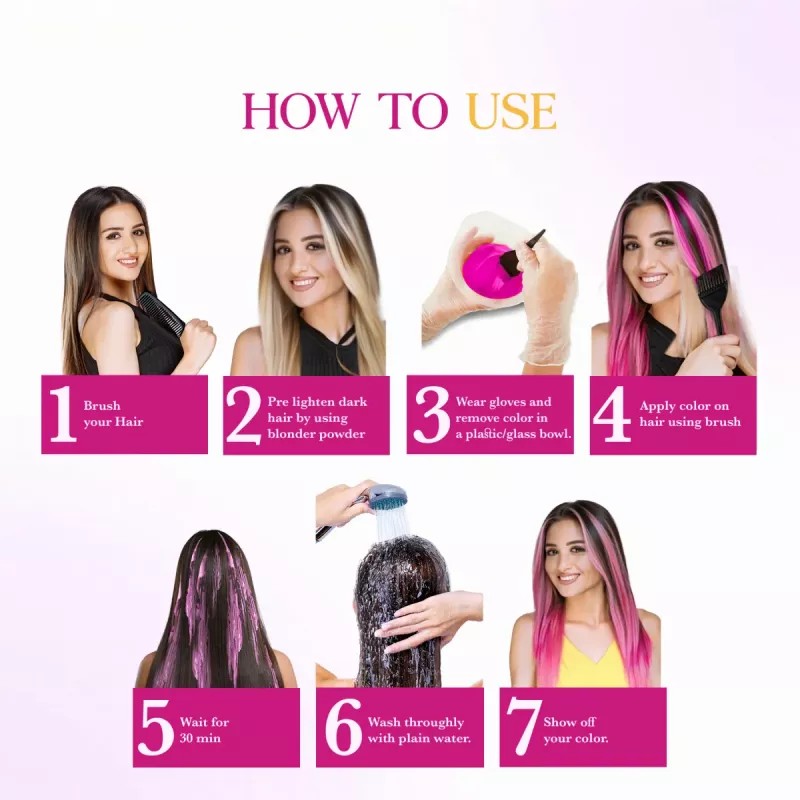 HOW TO USE

1 Brush your Hair

2 Pre lighten dark hair by using blonder powder

3 Wear gloves and remove color in a plastic/glass bowl.

4 Apply color on hair using brush

5 Wait for 30 min

6 Wash throughly with plain water.

7 Show off your color.