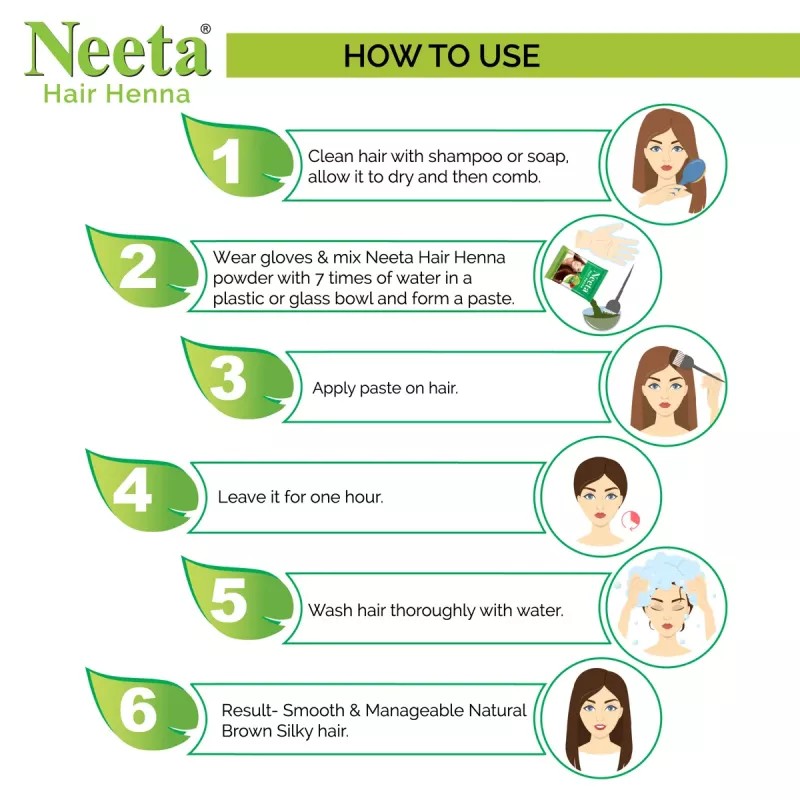 Neeta®
Hair Henna

HOW TO USE

1
Clean hair with shampoo or soap, allow it to dry and then comb.

2
Wear gloves & mix Neeta Hair Henna powder with 7 times of water in a plastic or glass bowl and form a paste.

Neeta

3
Apply paste on hair.

4
Leave it for one hour.

5
Wash hair thoroughly with water.

6
Result- Smooth & Manageable Natural Brown Silky hair.