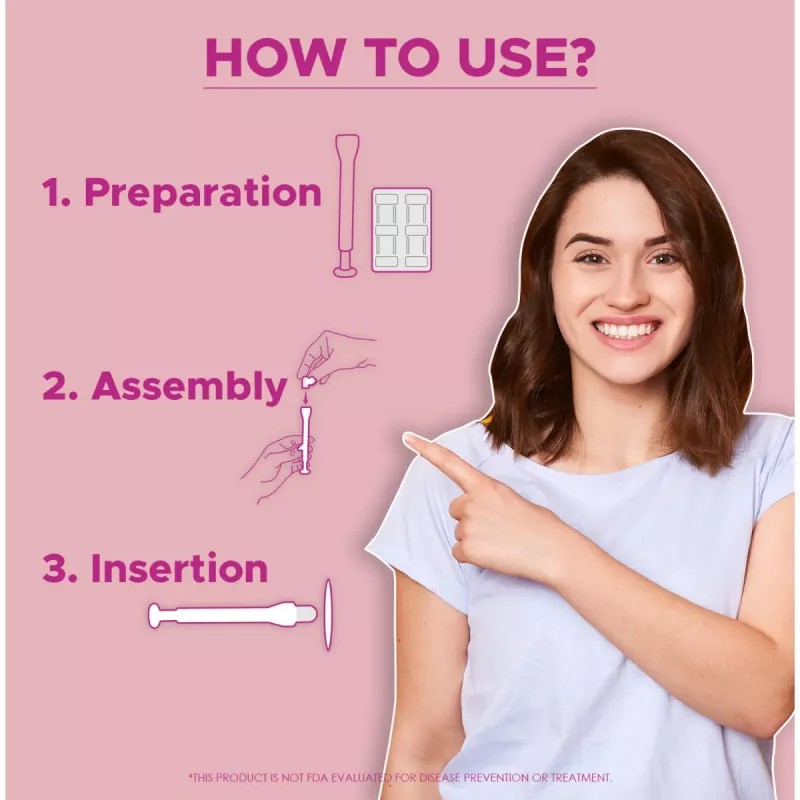 HOW TO USE?

1. Preparation

2. Assembly

3. Insertion

*THIS PRODUCT IS NOT FDA EVALUATED FOR DISEASE PREVENTION OR TREATMENT.