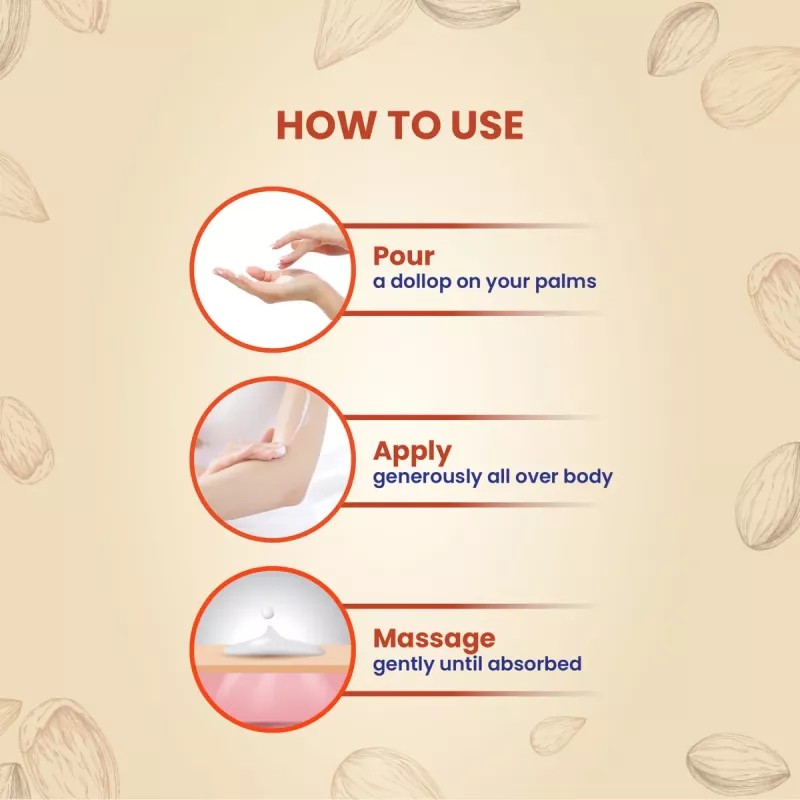 HOW TO USE

Pour
a dollop on your palms

Apply
generously all over body

Massage
gently until absorbed