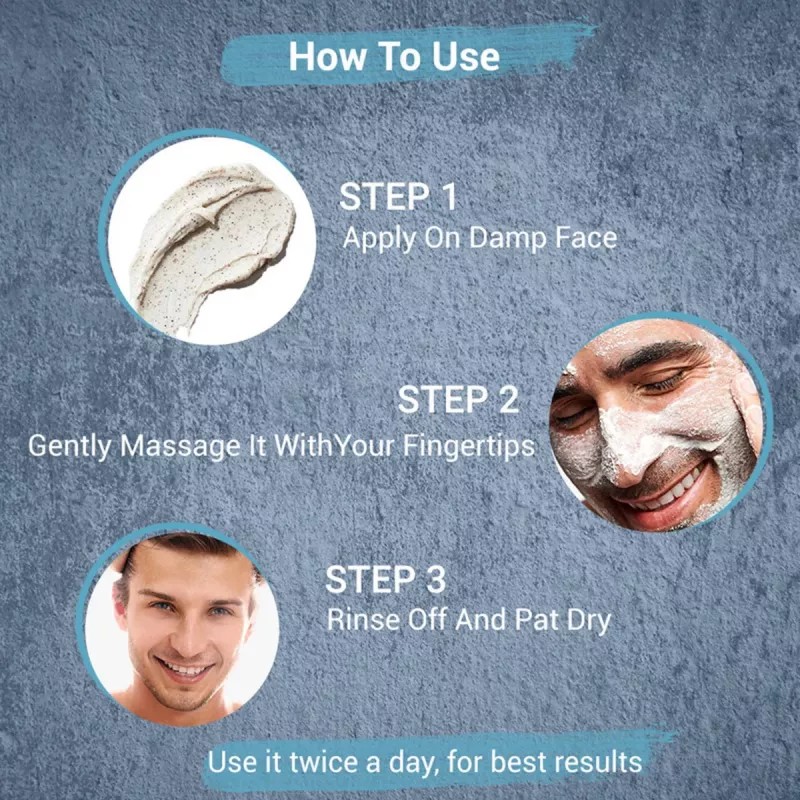 How To Use

STEP 1
Apply On Damp Face

STEP 2
Gently Massage It WithYour Fingertips

STEP 3
Rinse Off And Pat Dry

Use it twice a day, for best results