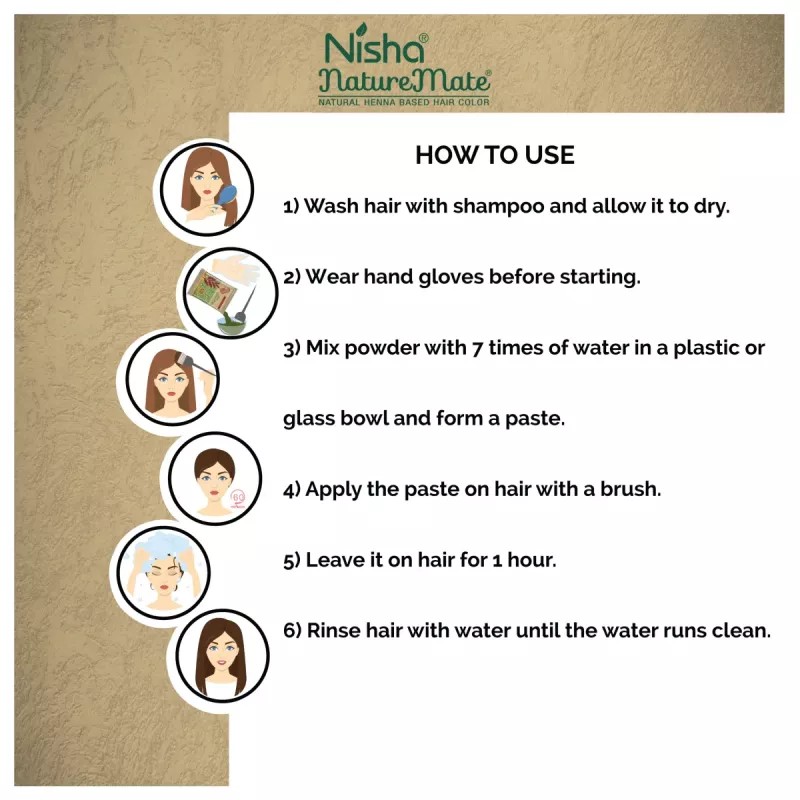 Nisha®
NatureMate®
NATURAL HENNA BASED HAIR COLOR

HOW TO USE

1) Wash hair with shampoo and allow it to dry.

2) Wear hand gloves before starting.

3) Mix powder with 7 times of water in a plastic or glass bowl and form a paste.

4) Apply the paste on hair with a brush.

5) Leave it on hair for 1 hour.

6) Rinse hair with water until the water runs clean.