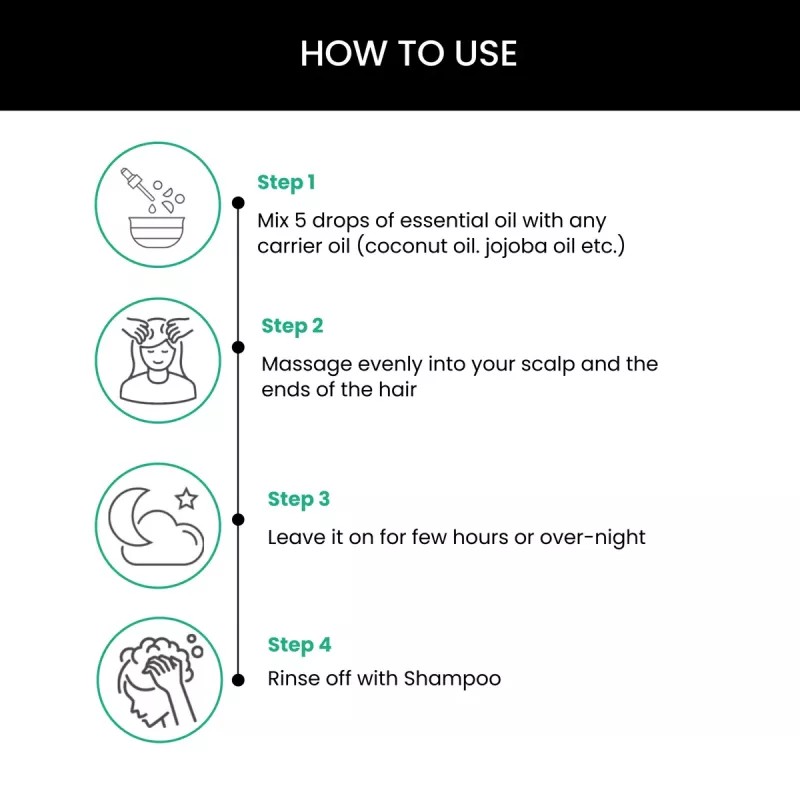 HOW TO USE

Step 1

Mix 5 drops of essential oil with any carrier oil (coconut oil. jojoba oil etc.)

Step 2

Massage evenly into your scalp and the ends of the hair

Step 3

Leave it on for few hours or over-night

Step 4

Rinse off with Shampoo