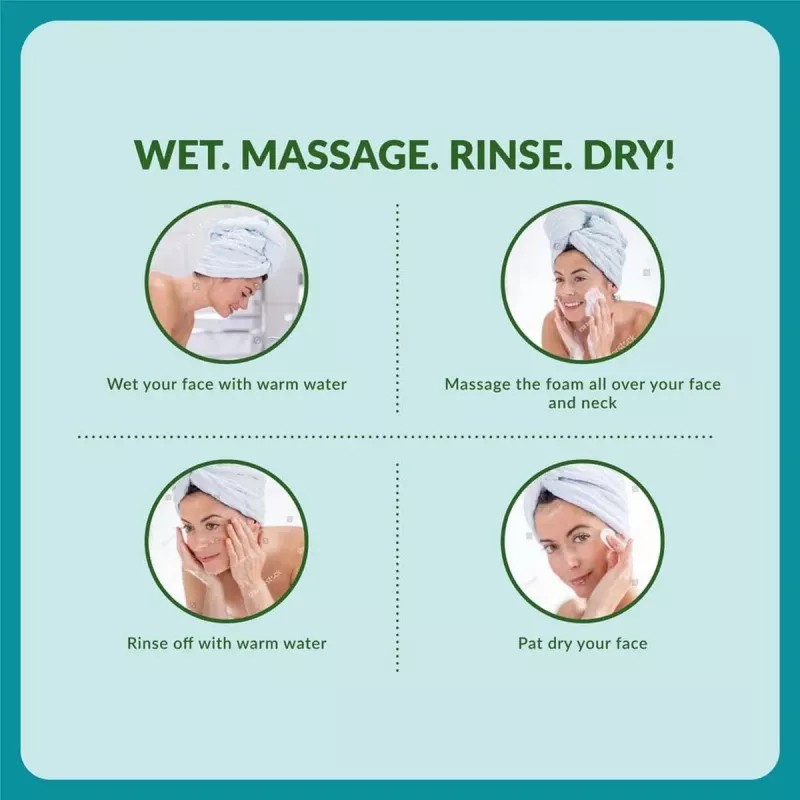 WET. MASSAGE. RINSE. DRY!

Wet your face with warm water

Massage the foam all over your face and neck

Rinse off with warm water

Pat dry your face