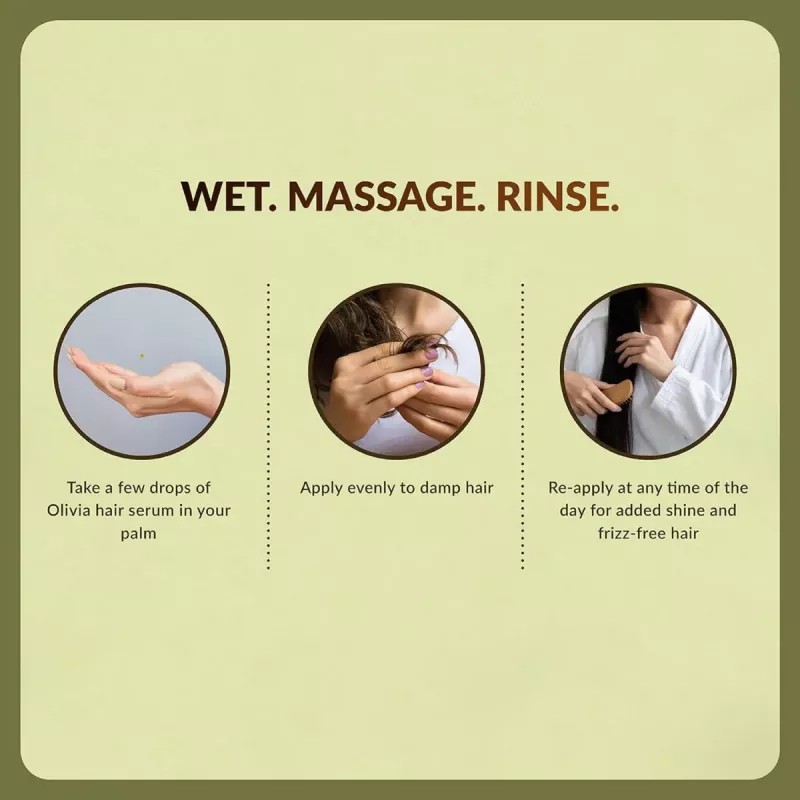 WET. MASSAGE. RINSE.

Take a few drops of Olivia hair serum in your palm

Apply evenly to damp hair

Re-apply at any time of the day for added shine and frizz-free hair