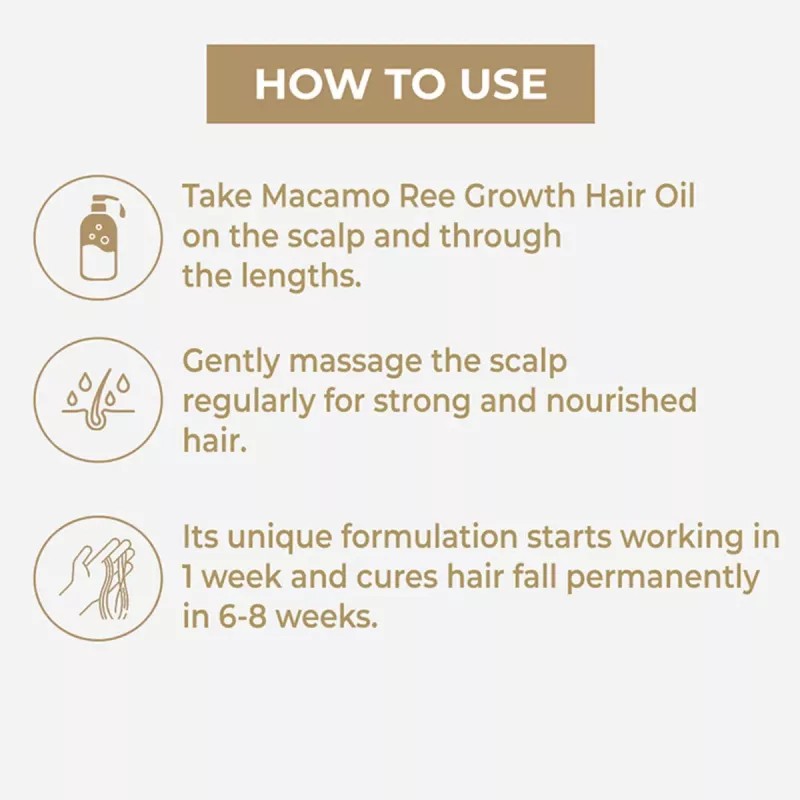 HOW TO USE

Take Macamo Ree Growth Hair Oil on the scalp and through the lengths.

Gently massage the scalp regularly for strong and nourished hair.

Its unique formulation starts working in 1 week and cures hair fall permanently in 6-8 weeks.