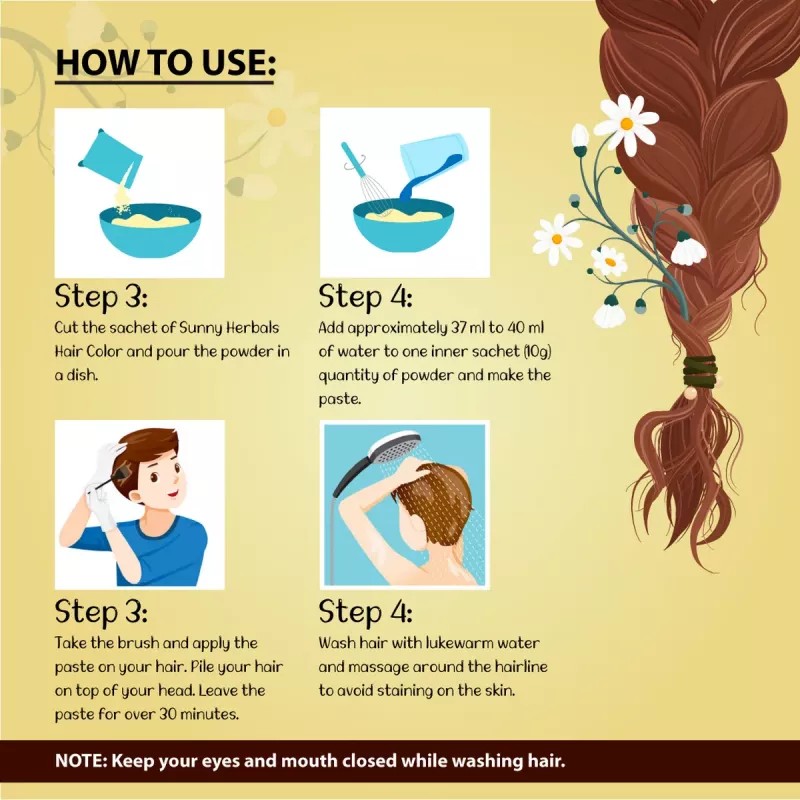 HOW TO USE:

Step 3:
Cut the sachet of Sunny Herbals Hair Color and pour the powder in a dish.

Step 4:
Add approximately 37 ml to 40 ml of water to one inner sachet (10g) quantity of powder and make the paste.

Step 3:
Take the brush and apply the paste on your hair. Pile your hair on top of your head. Leave the paste for over 30 minutes.

Step 4:
Wash hair with lukewarm water and massage around the hairline to avoid staining on the skin.

NOTE: Keep your eyes and mouth closed while washing hair.