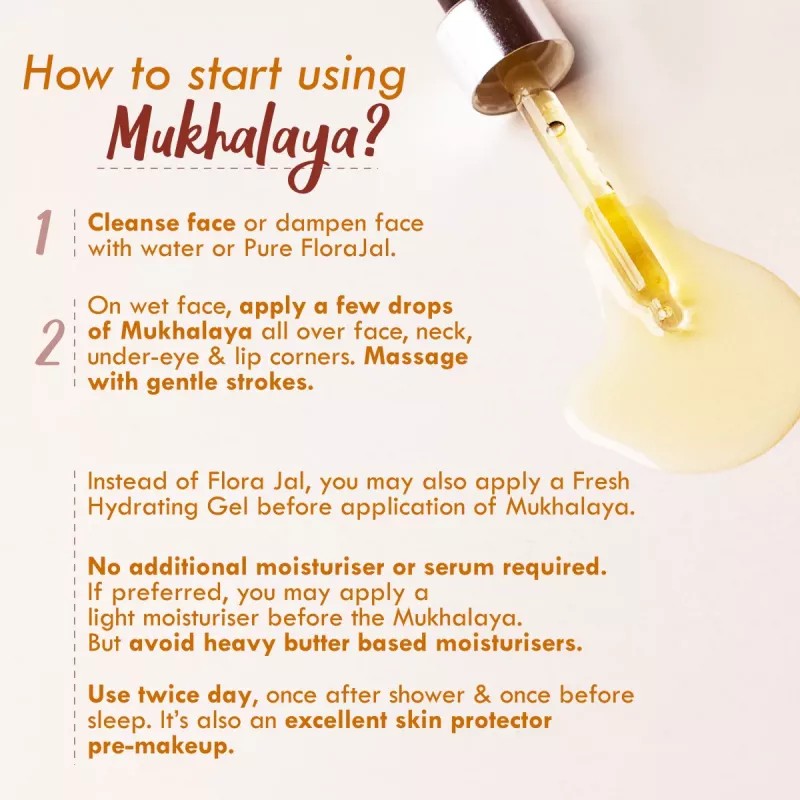 How to start using Mukhalaya?

1 Cleanse face or dampen face with water or Pure FloraJal.

2 On wet face, apply a few drops of Mukhalaya all over face, neck, under-eye & lip corners. Massage with gentle strokes.

Instead of Flora Jal, you may also apply a Fresh Hydrating Gel before application of Mukhalaya.

No additional moisturiser or serum required. If preferred, you may apply a light moisturiser before the Mukhalaya. But avoid heavy butter based moisturisers.

Use twice day, once after shower & once before sleep. It's also an excellent skin protector pre-makeup.