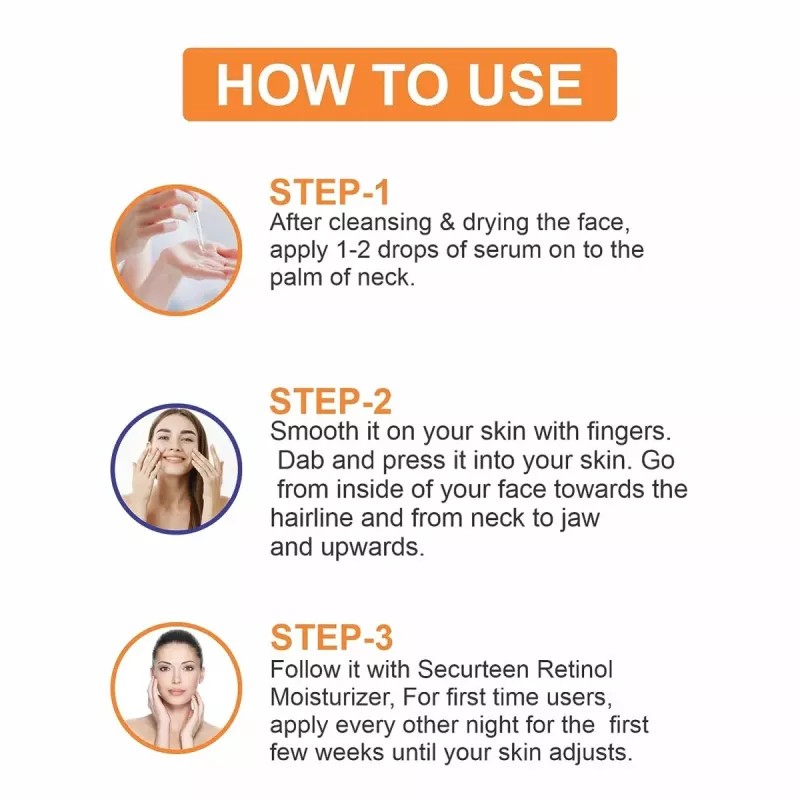 HOW TO USE

STEP-1
After cleansing & drying the face, apply 1-2 drops of serum on to the palm of neck.

STEP-2
Smooth it on your skin with fingers. Dab and press it into your skin. Go from inside of your face towards the hairline and from neck to jaw and upwards.

STEP-3
Follow it with Securteen Retinol Moisturizer, For first time users, apply every other night for the first few weeks until your skin adjusts.