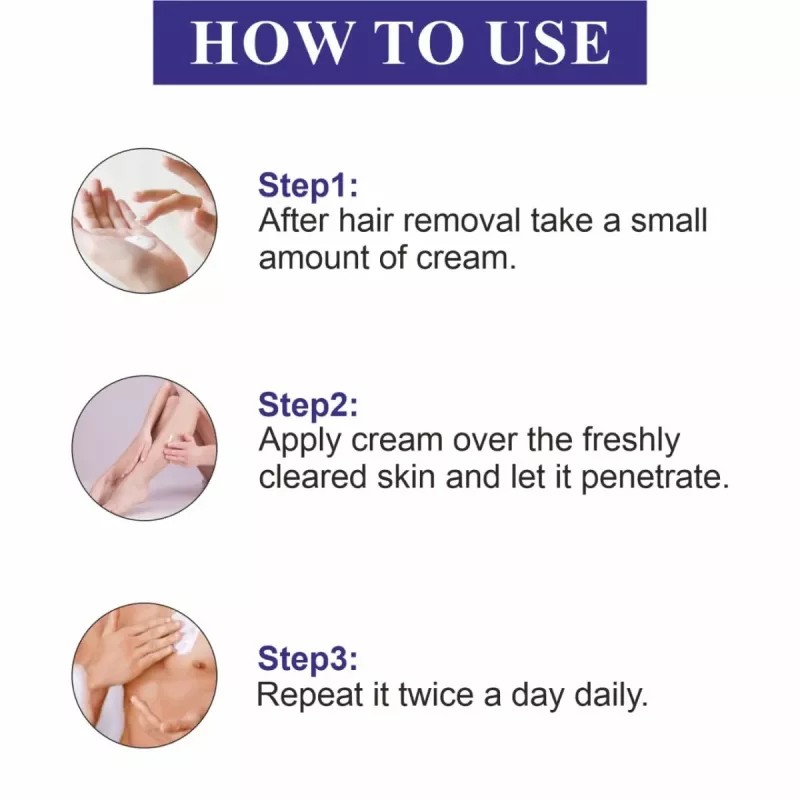 HOW TO USE

Step1:
After hair removal take a small amount of cream.

Step2:
Apply cream over the freshly cleared skin and let it penetrate.

Step3:
Repeat it twice a day daily.