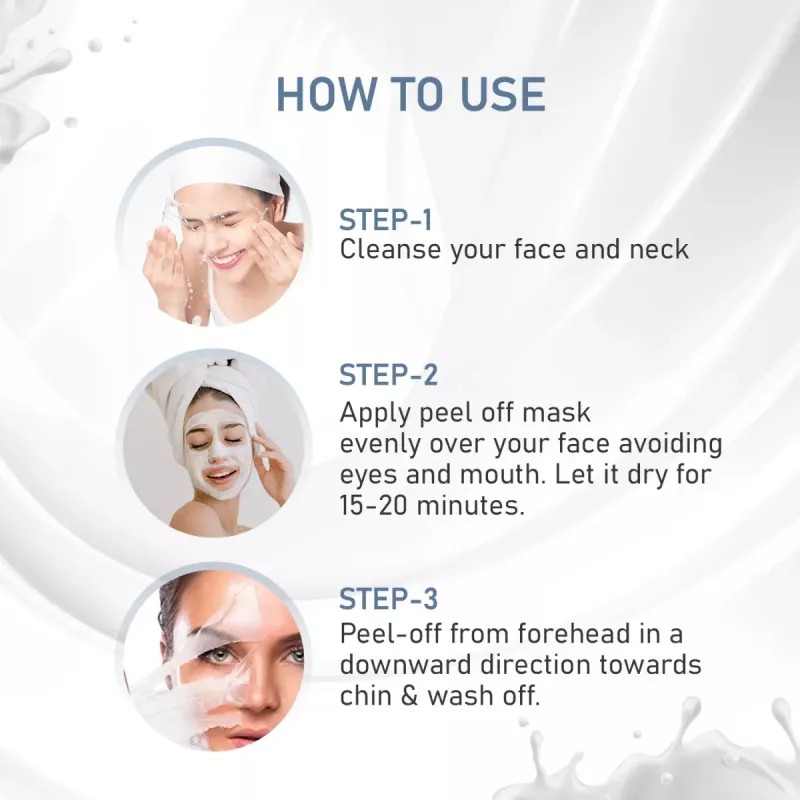 HOW TO USE

STEP-1
Cleanse your face and neck

STEP-2
Apply peel off mask evenly over your face avoiding eyes and mouth. Let it dry for 15-20 minutes.

STEP-3
Peel-off from forehead in a downward direction towards chin & wash off.