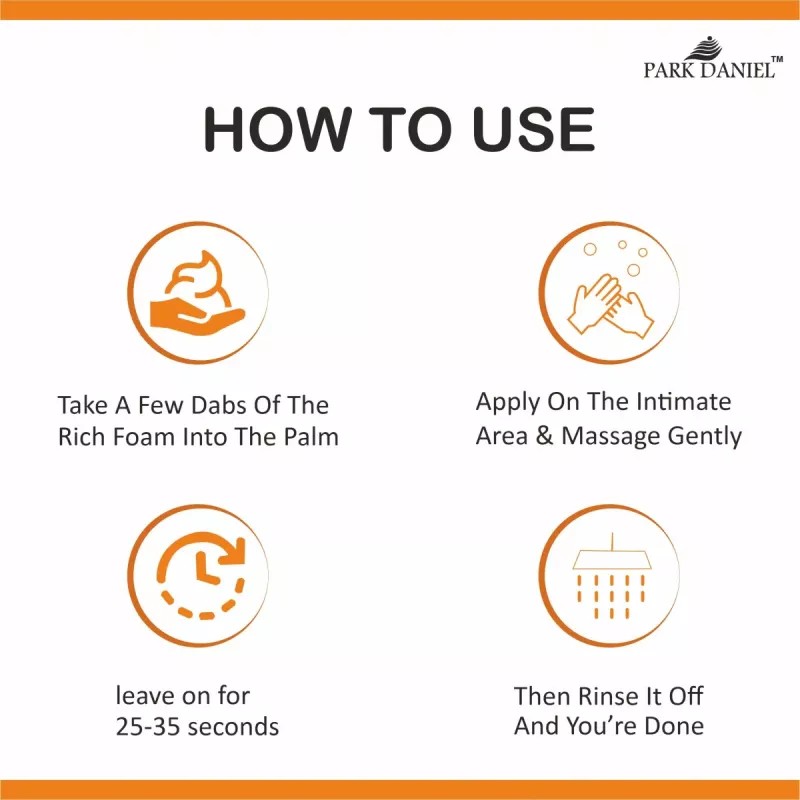 PARK DANIEL™

HOW TO USE

Take A Few Dabs Of The Rich Foam Into The Palm

Apply On The Intimate Area & Massage Gently

leave on for 25-35 seconds

Then Rinse It Off And You're Done