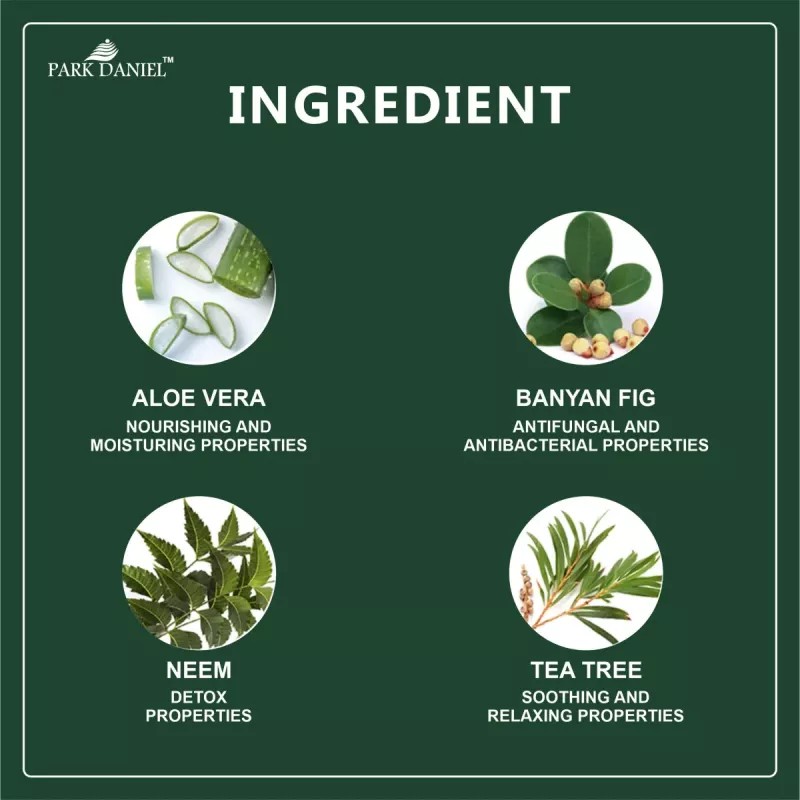 PARK DANIEL™

INGREDIENT

ALOE VERA
NOURISHING AND MOISTURING PROPERTIES

BANYAN FIG
ANTIFUNGAL AND ANTIBACTERIAL PROPERTIES

NEEM
DETOX PROPERTIES

TEA TREE
SOOTHING AND RELAXING PROPERTIES