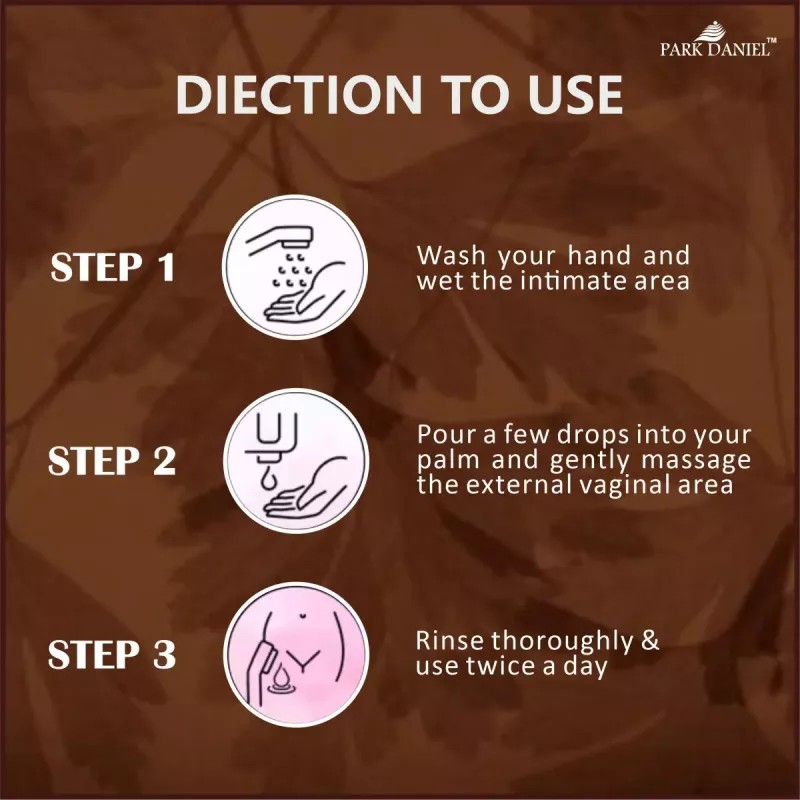 PARK DANIEL™

DIECTION TO USE

STEP 1

Wash your hand and wet the intimate area

STEP 2

Pour a few drops into your palm and gently massage the external vaginal area

STEP 3

Rinse thoroughly & use twice a day