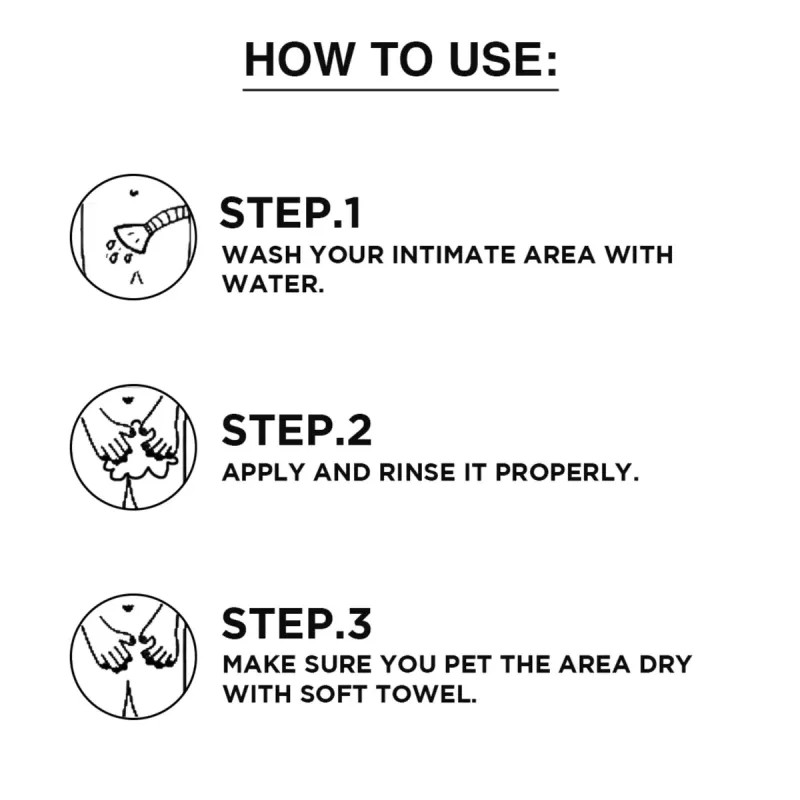 HOW TO USE:

STEP.1
WASH YOUR INTIMATE AREA WITH WATER.

STEP.2
APPLY AND RINSE IT PROPERLY.

STEP.3
MAKE SURE YOU PET THE AREA DRY WITH SOFT TOWEL.