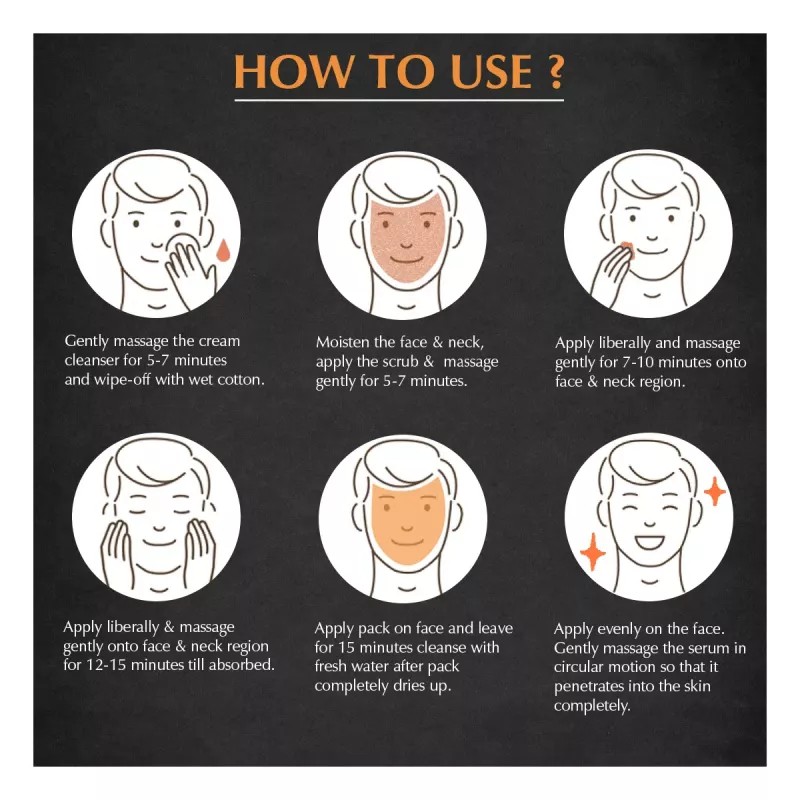 HOW TO USE ?

Gently massage the cream cleanser for 5-7 minutes and wipe-off with wet cotton.

Moisten the face & neck, apply the scrub & massage gently for 5-7 minutes.

Apply liberally and massage gently for 7-10 minutes onto face & neck region.

Apply liberally & massage gently onto face & neck region for 12-15 minutes till absorbed.

Apply pack on face and leave for 15 minutes cleanse with fresh water after pack completely dries up.

Apply evenly on the face. Gently massage the serum in circular motion so that it penetrates into the skin completely.