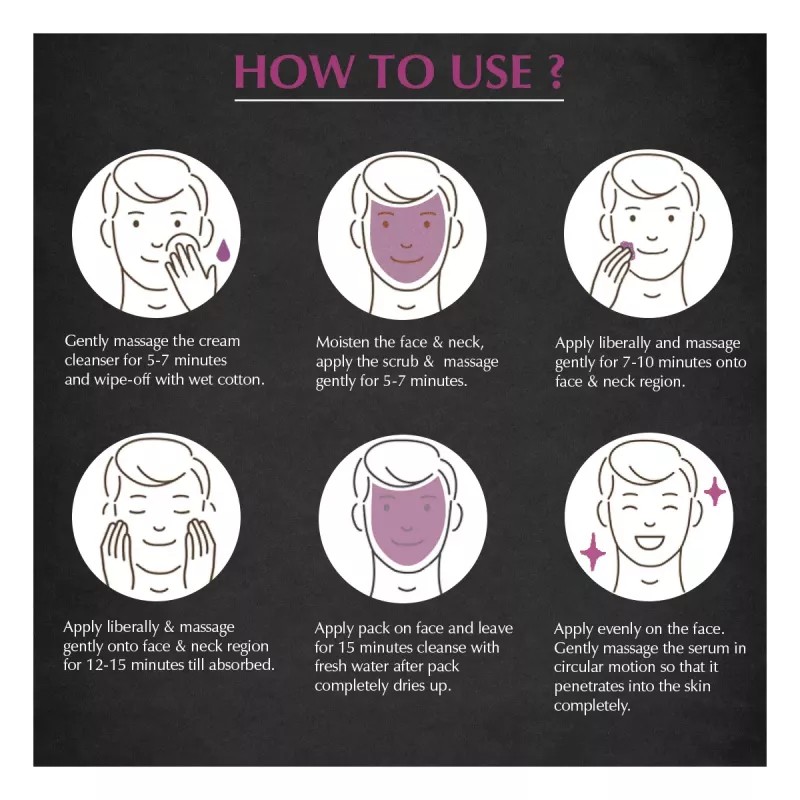 HOW TO USE ?

Gently massage the cream cleanser for 5-7 minutes and wipe-off with wet cotton.

Moisten the face & neck, apply the scrub & massage gently for 5-7 minutes.

Apply liberally and massage gently for 7-10 minutes onto face & neck region.

Apply liberally & massage gently onto face & neck region for 12-15 minutes till absorbed.

Apply pack on face and leave for 15 minutes cleanse with fresh water after pack completely dries up.

Apply evenly on the face. Gently massage the serum in circular motion so that it penetrates into the skin completely.