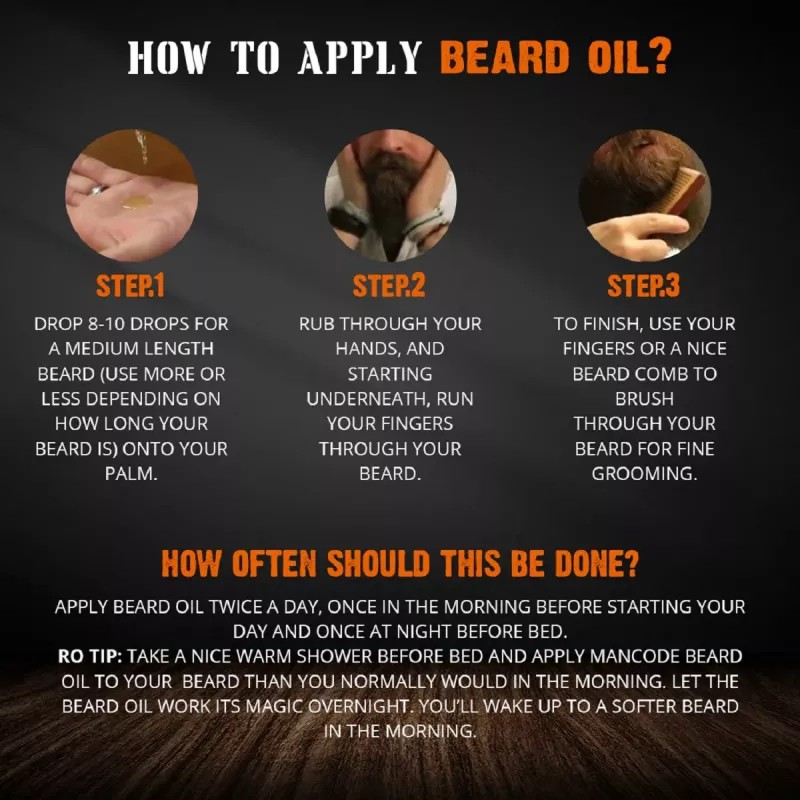 HOW TO APPLY BEARD OIL?

STEP.1

DROP 8-10 DROPS FOR A MEDIUM LENGTH BEARD (USE MORE OR LESS DEPENDING ON HOW LONG YOUR BEARD IS) ONTO YOUR PALM.

STEP.2

RUB THROUGH YOUR HANDS, AND STARTING UNDERNEATH, RUN YOUR FINGERS THROUGH YOUR BEARD.

STEP.3

TO FINISH, USE YOUR FINGERS OR A NICE BEARD COMB TO BRUSH THROUGH YOUR BEARD FOR FINE GROOMING.

HOW OFTEN SHOULD THIS BE DONE?

APPLY BEARD OIL TWICE A DAY, ONCE IN THE MORNING BEFORE STARTING YOUR DAY AND ONCE AT NIGHT BEFORE BED.
RO TIP: TAKE A NICE WARM SHOWER BEFORE BED AND APPLY MANCODE BEARD OIL TO YOUR BEARD THAN YOU NORMALLY WOULD IN THE MORNING. LET THE BEARD OIL WORK ITS MAGIC OVERNIGHT. YOU'LL WAKE UP TO A SOFTER BEARD IN THE MORNING.