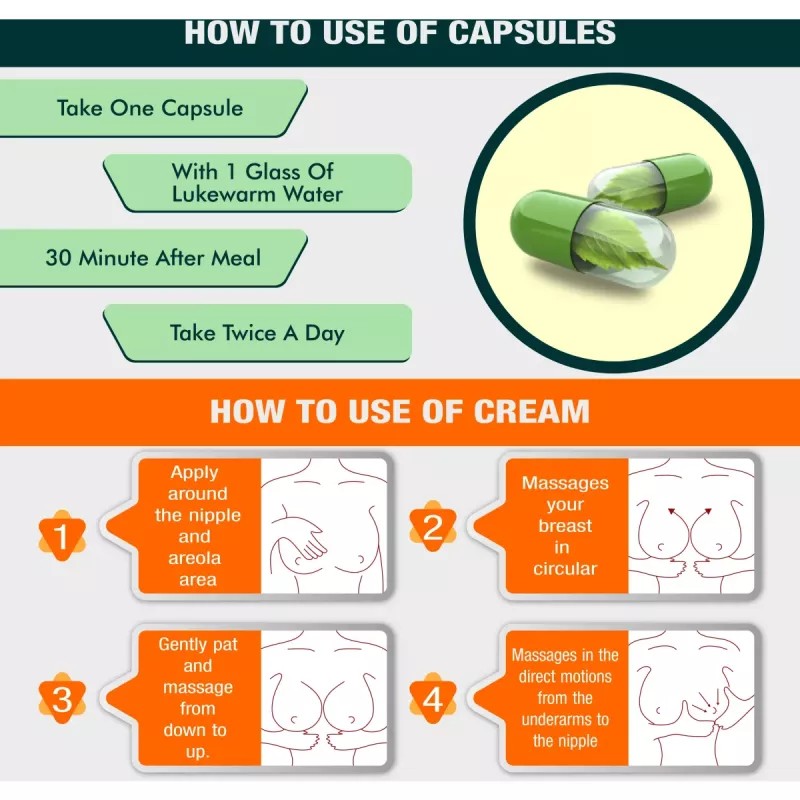 HOW TO USE OF CAPSULES

Take One Capsule

With 1 Glass Of Lukewarm Water

30 Minute After Meal

Take Twice A Day

HOW TO USE OF CREAM

1

Apply around the nipple and areola area

2

Massages your breast in circular

3

Gently pat and massage from down to up.

4

Massages in the direct motions from the underarms to the nipple